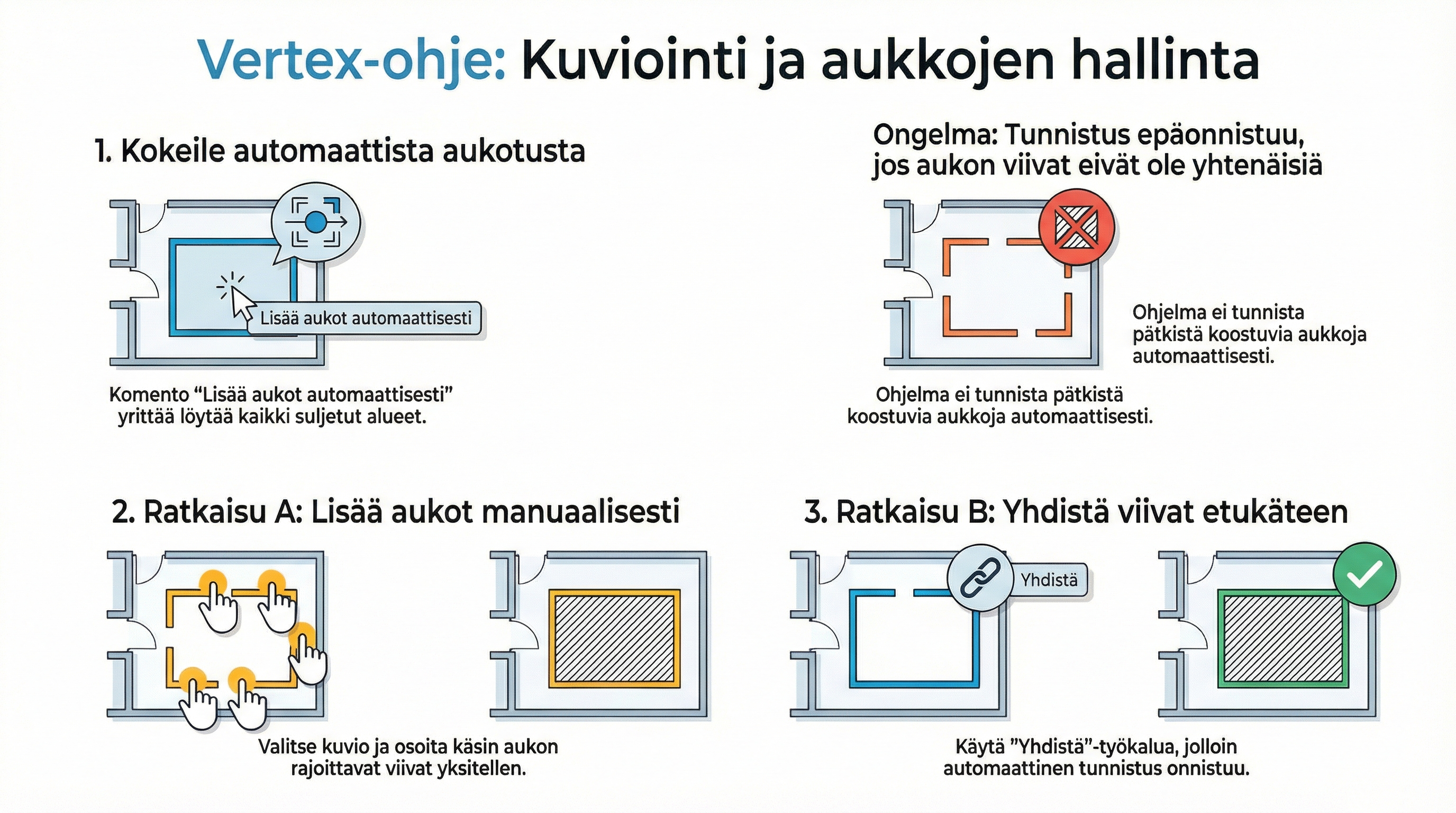 Vertex-ohje: Kuviointi ja aukkojen hallinta

1. Kokeile automaattista aukotusta

Lisää aukot automaattisesti

Komento “Lisää aukot automaattisesti” yrittää löytää kaikki suljetut alueet.

Ongelma: Tunnistus epäonnistuu, jos aukon viivat eivät ole yhtenäisiä

Ohjelma ei tunnista pätkistä koostuvia aukkoja automaattisesti.

Ohjelma ei tunnista pätkistä koostuvia aukkoja automaattisesti.

2. Ratkaisu A: Lisää aukot manuaalisesti

Valitse kuvio ja osoita käsin aukon rajoittavat viivat yksitellen.

3. Ratkaisu B: Yhdistä viivat etukäteen

Yhdistä

Käytä ”Yhdistä”-työkalua, jolloin automaattinen tunnistus onnistuu.