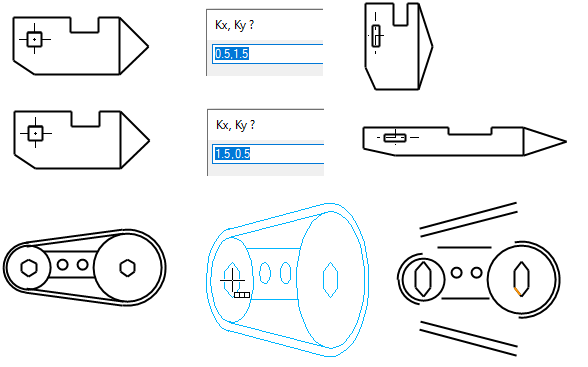 Kx, Ky ?

0.5,1.5

Kx, Ky ?

1.5,0.5