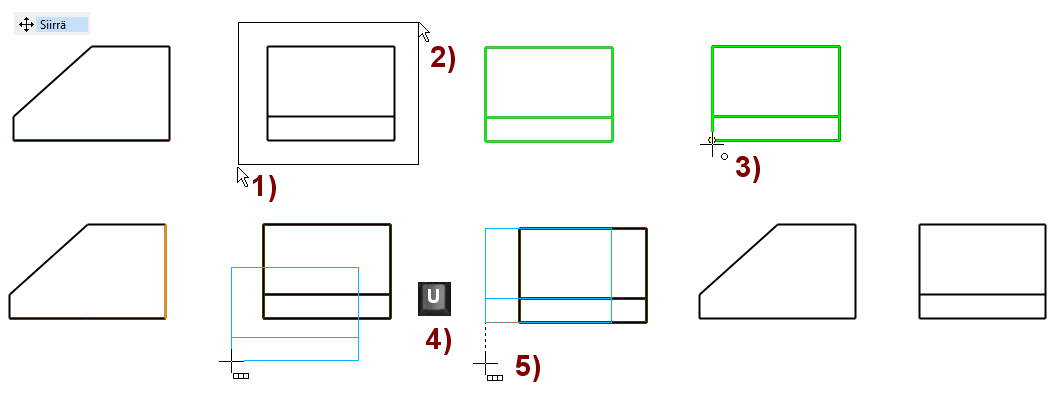 Siirrä

2)

1)

3)

U

4)

5)