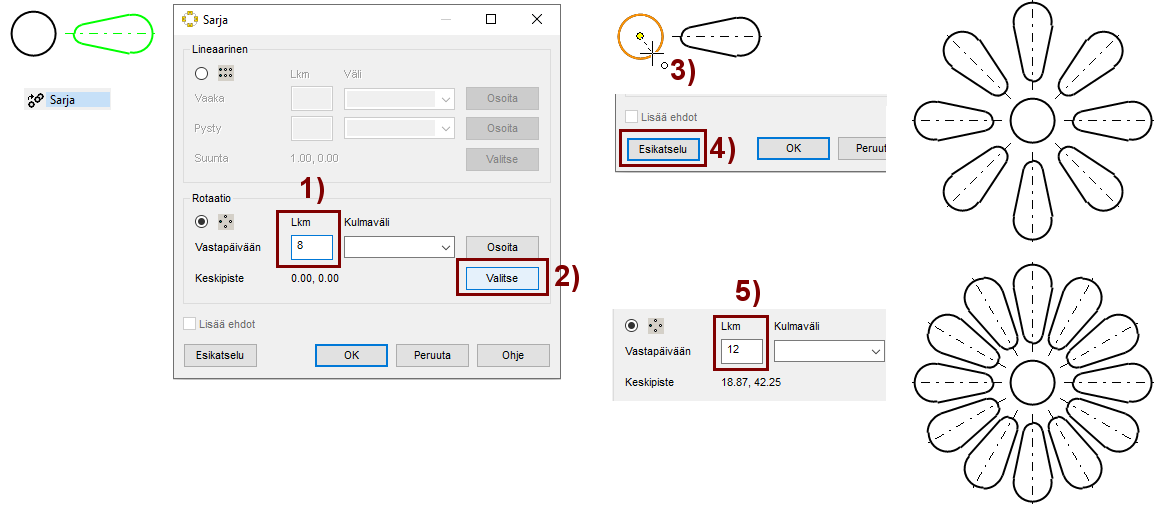 Sarja

Sarja

Lineaarinen

Lkm

Väli

Vaaka

Osoita

Pysty

Osoita

Suunta

1.00, 0.00

Valitse

Rotaatio

1)

Lkm

Kulmaväli

Vastapäivään

8

Osoita

Keskipiste

0.00, 0.00

Valitse

2)

Lisää ehdot

Esikatselu

OK

Peruuta

Ohje

3)

Lisää ehdot

Esikatselu

4)

OK

Peruuta

5)

Lkm

Kulmaväli

Vastapäivään

12

Keskipiste

18.87, 42.25