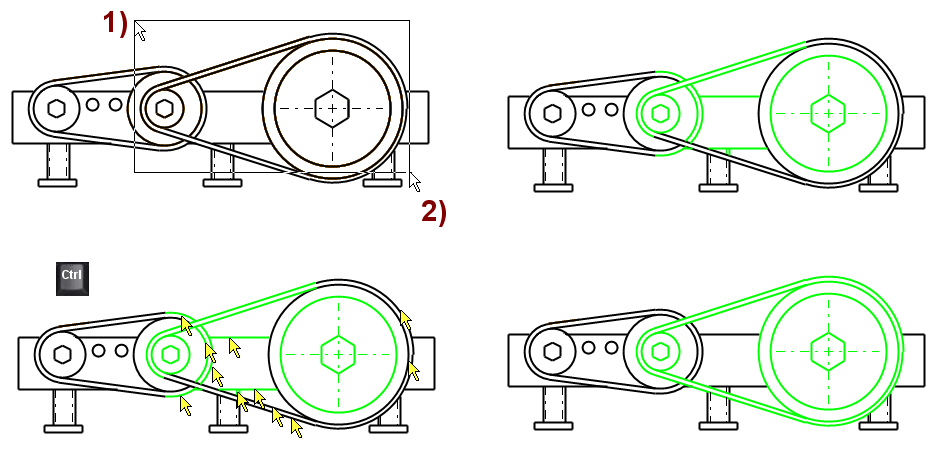 1)

2)

Ctrl