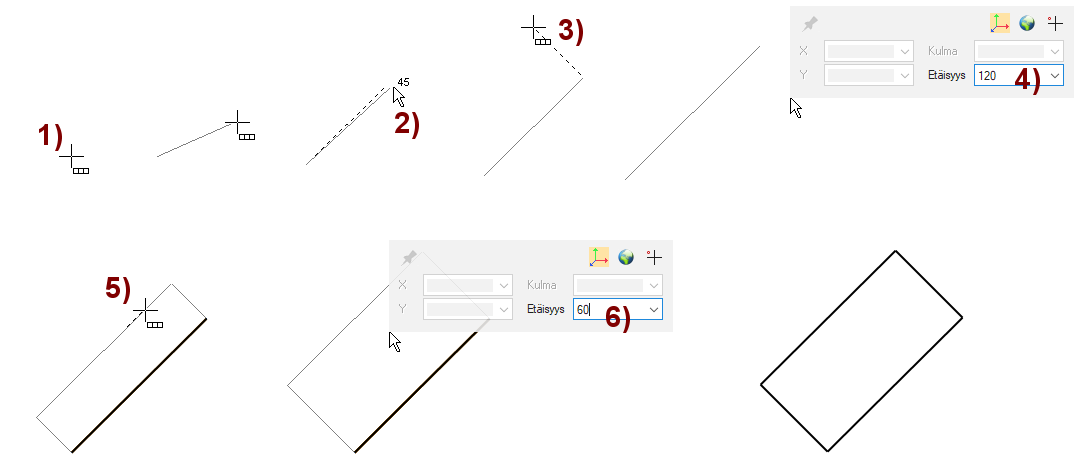 1)

45
2)

3)

X
Y
Kulma
Etäisyys 120
4)

5)

X
Y
Kulma
Etäisyys 60
6)