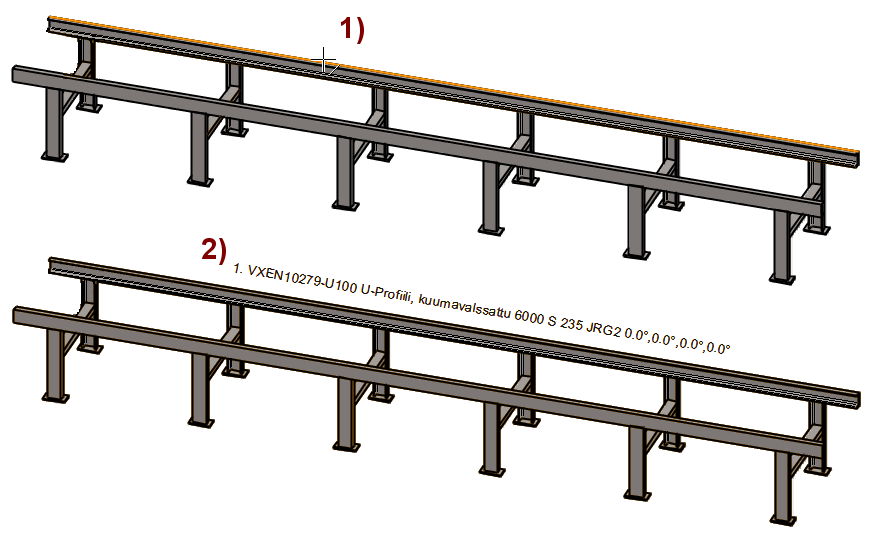 1)

2)

1. VXEN10279-U100 U-Profiili, kuumavalssattu 6000 S 235 JRG2 0.0°,0.0°,0.0°,0.0°