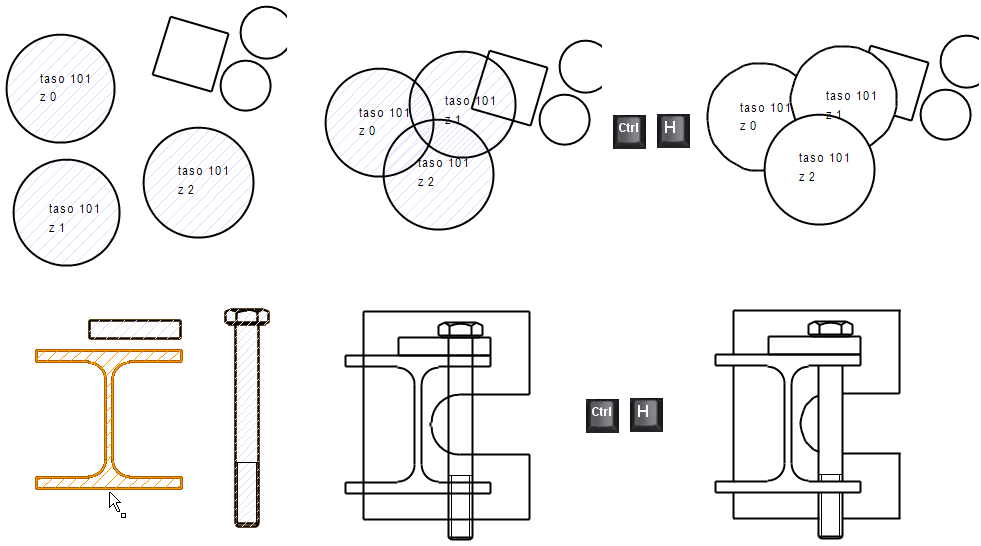 taso 101
z 0

taso 101
z 1

taso 101
z 2

taso 101
z 0

taso 101
z 1

taso 101
z 2

Ctrl H

taso 101
z 0

taso 101
z 1

taso 101
z 2

Ctrl H