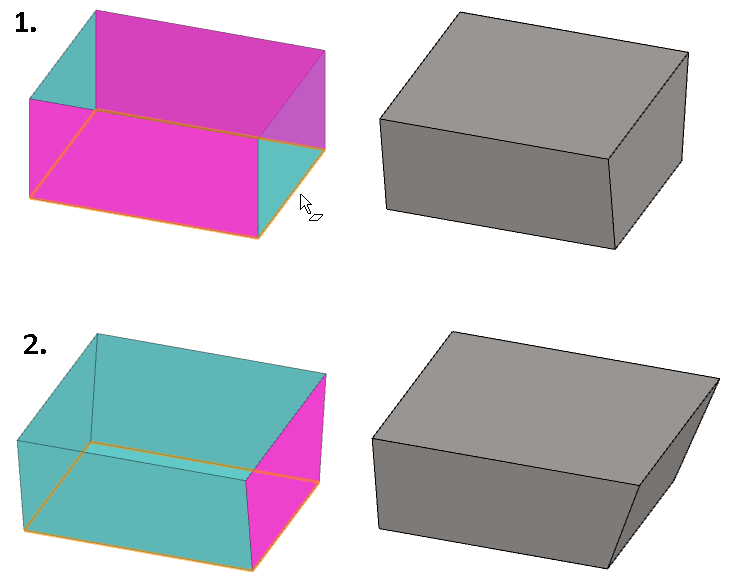 1.

2.