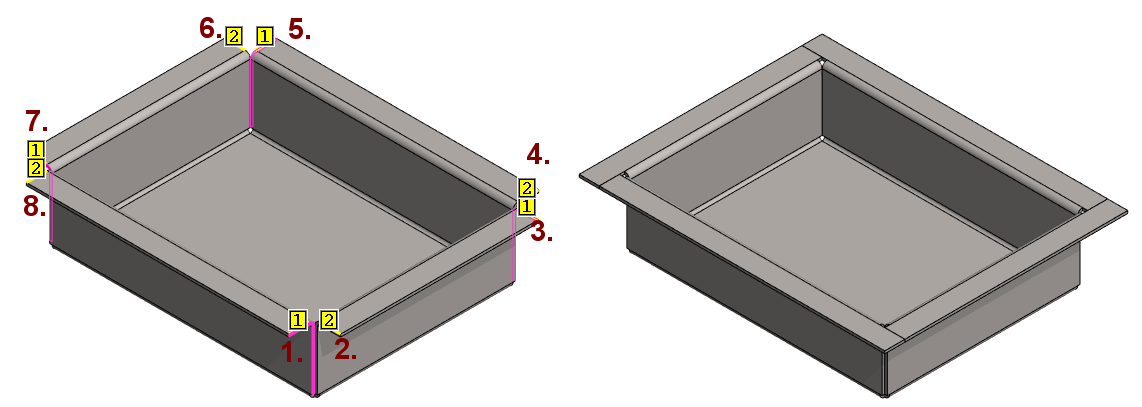 6. 2 1 5.

7.
1
2
8.

4.
2
1
3.

1 2
1. 2.