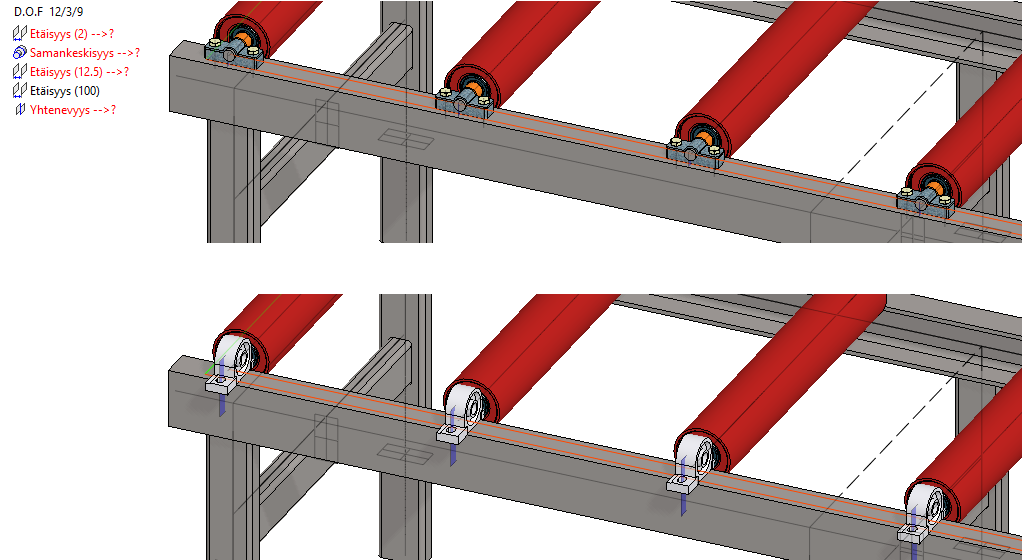 D.O.F 12/3/9
Etäisyys (2) -->?
Samankeskisyys -->?
Etäisyys (12.5) -->?
Etäisyys (100)
Yhtenevyys -->?