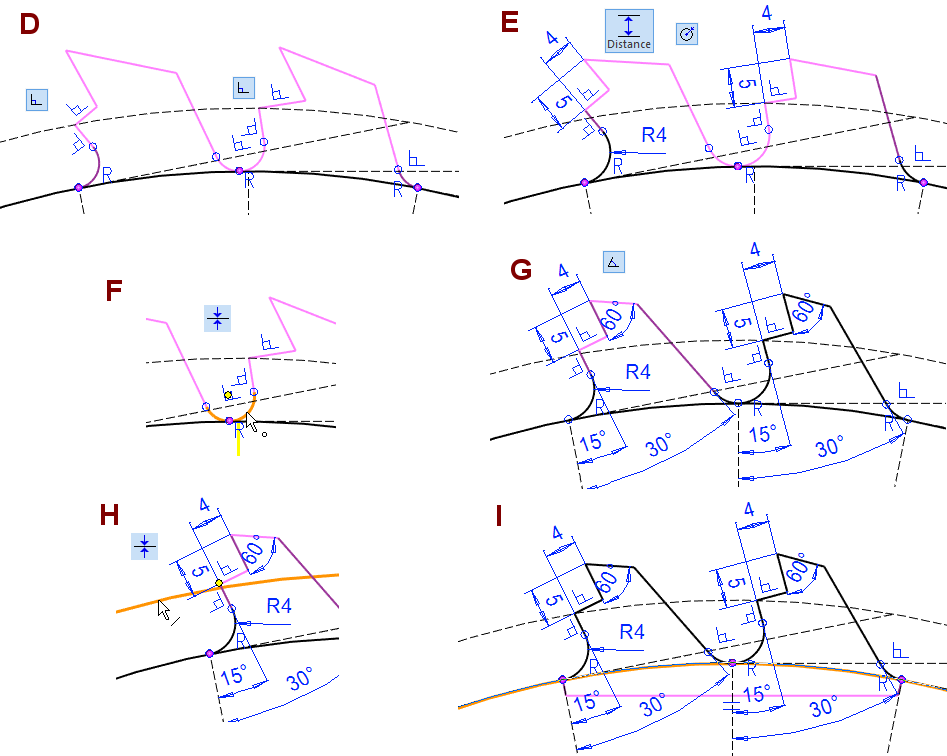 D

R

R

R

E

Distance

4

5

R4

R

4

5

R

R

F

R

G

4

5

60°

R4

R

15°

30°

4

5

60°

R

15°

30°

R

H

4

5

60°

R4

R

15°

30°

I

4

5

60°

R4

R

15°

30°

4

5

60°

R

15°

30°

R