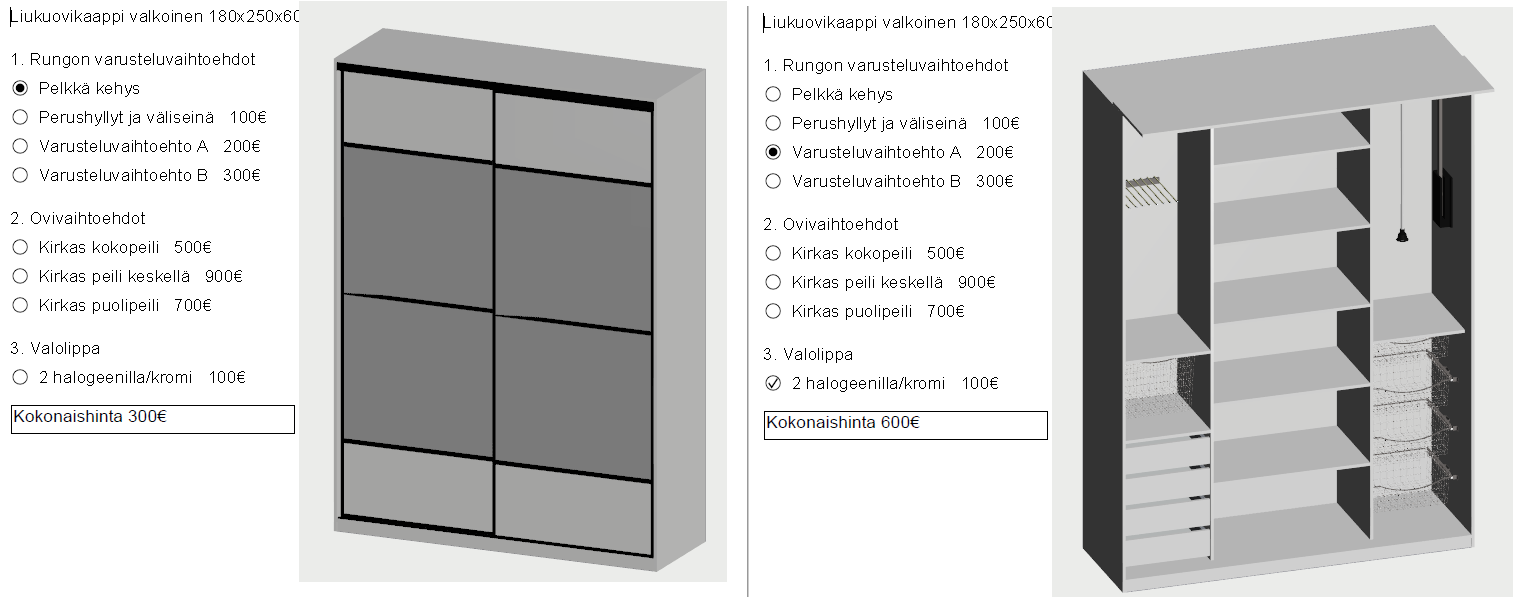 Liukuovikaappi valkoinen 180x250x60

1. Rungon varusteluvaihtoehdot

Pelkkä kehys

Perushyllyt ja väliseinä 100€

Varusteluvaihtoehto A 200€

Varusteluvaihtoehto B 300€

2. Ovivaihtoehdot

Kirkas kokopeili 500€

Kirkas peili keskellä 900€

Kirkas puolipeili 700€

3. Valolippa

2 halogeenilla/kromi 100€

Kokonaishinta 300€

Liukuovikaappi valkoinen 180x250x60

1. Rungon varusteluvaihtoehdot

Pelkkä kehys

Perushyllyt ja väliseinä 100€

Varusteluvaihtoehto A 200€

Varusteluvaihtoehto B 300€

2. Ovivaihtoehdot

Kirkas kokopeili 500€

Kirkas peili keskellä 900€

Kirkas puolipeili 700€

3. Valolippa

2 halogeenilla/kromi 100€

Kokonaishinta 600€