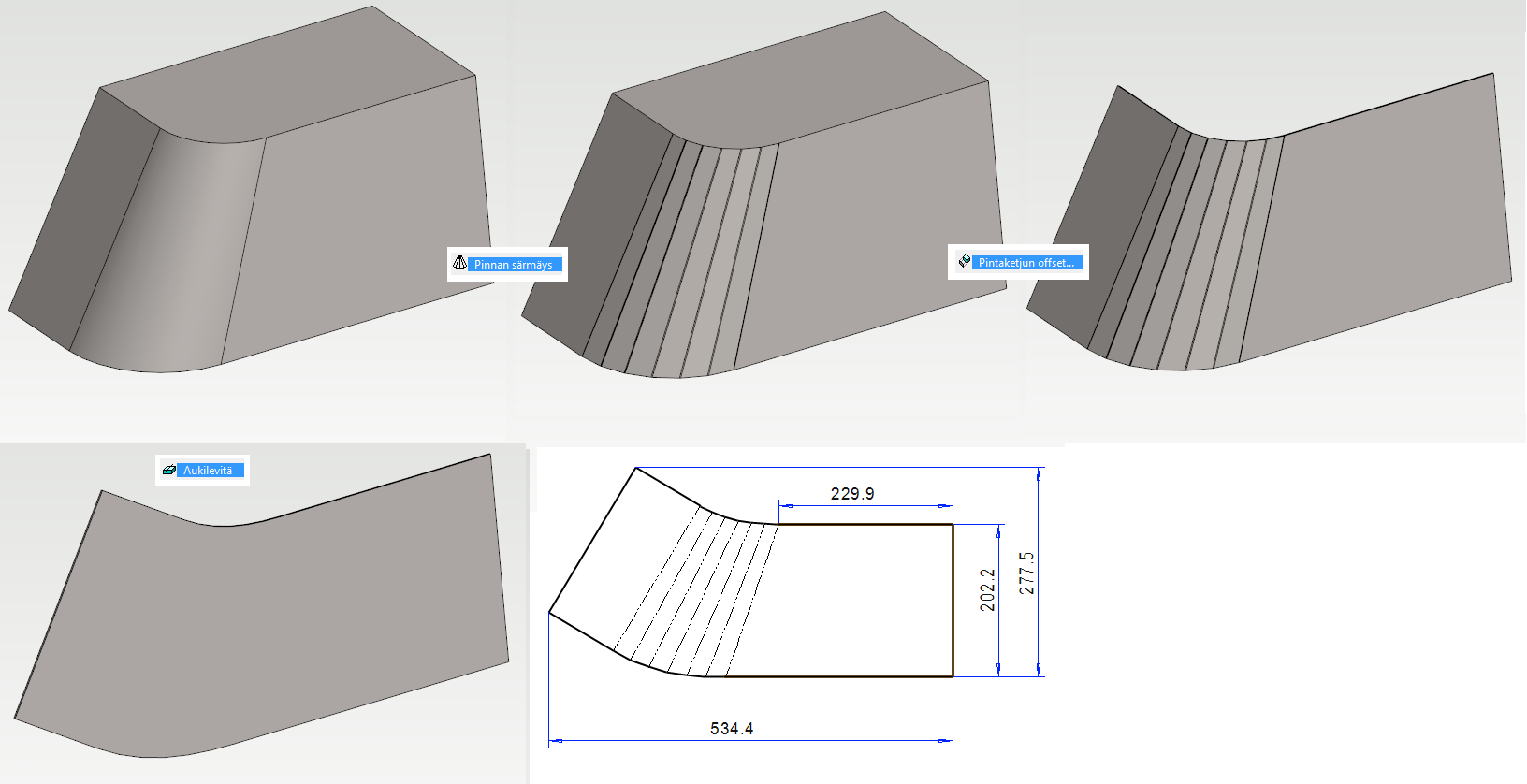 Pinnan särmäys

Pintaketjun offset...

Aukilevitä

229.9

202.2

277.5

534.4